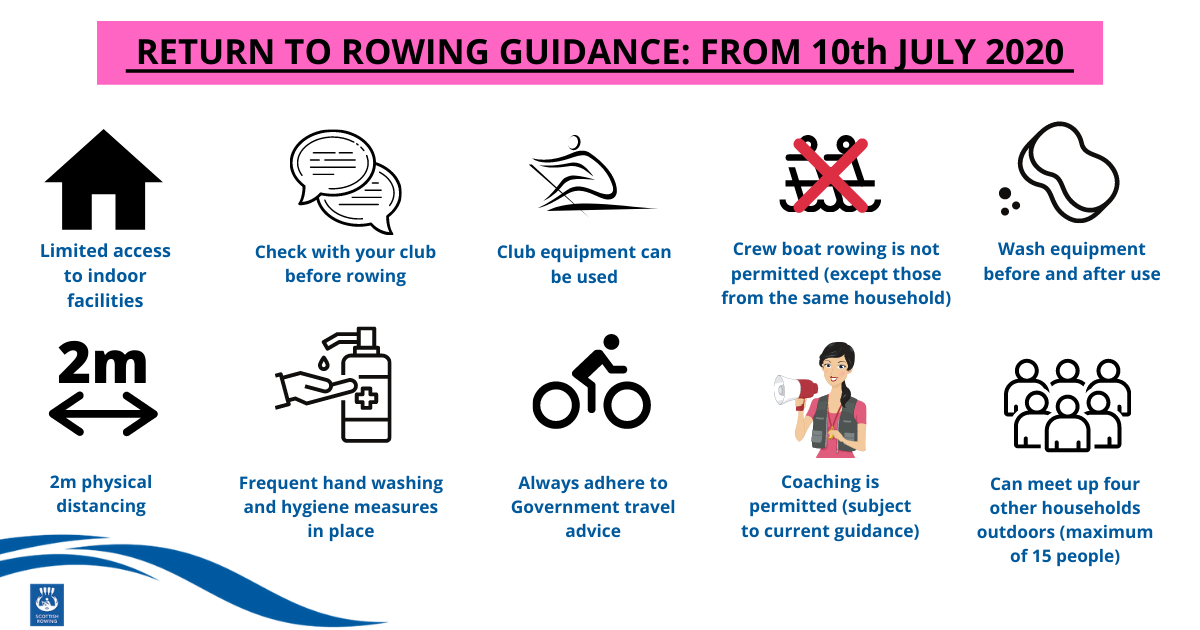 RETURN TO ROWING GUIDANCE: FROM 10th JULY 2020

Limited access to indoor facilities

Check with your club before rowing

Club equipment can be used

Crew boat rowing is not permitted (except those from the same household)

Wash equipment before and after use

2m

2m physical distancing

Frequent hand washing and hygiene measures in place

Always adhere to Government travel advice

Coaching is permitted (subject to current guidance)

Can meet up four other households outdoors (maximum of 15 people)

SCOTTISH ROWING